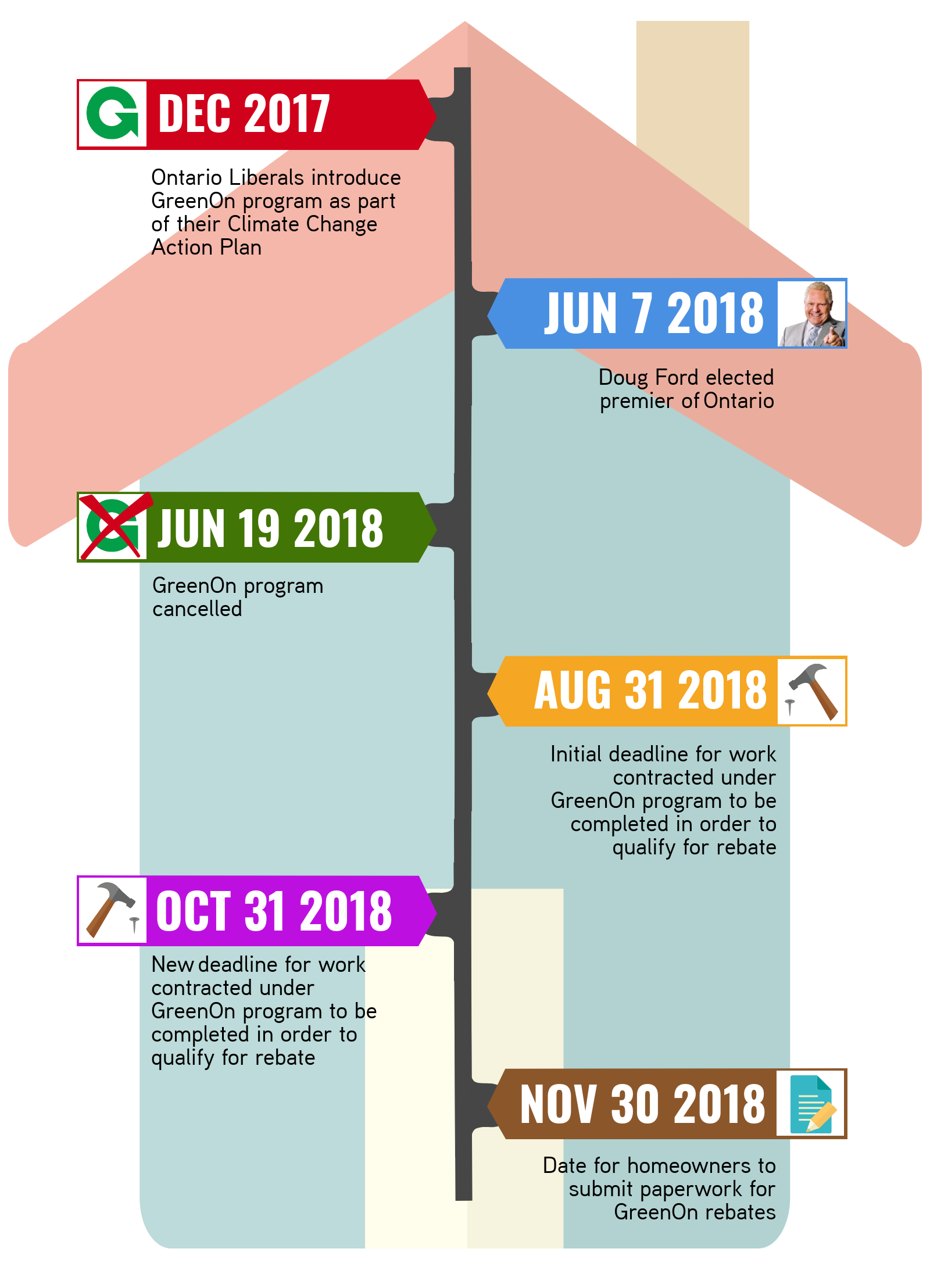 DEC 2017

Ontario Liberals introduce GreenOn program as part of their Climate Change Action Plan

JUN 7 2018

Doug Ford elected premier of Ontario

JUN 19 2018

GreenOn program cancelled

AUG 31 2018

Initial deadline for work contracted under GreenOn program to be completed in order to qualify for rebate

OCT 31 2018

New deadline for work contracted under GreenOn program to be completed in order to qualify for rebate

NOV 30 2018

Date for homeowners to submit paperwork for GreenOn rebates